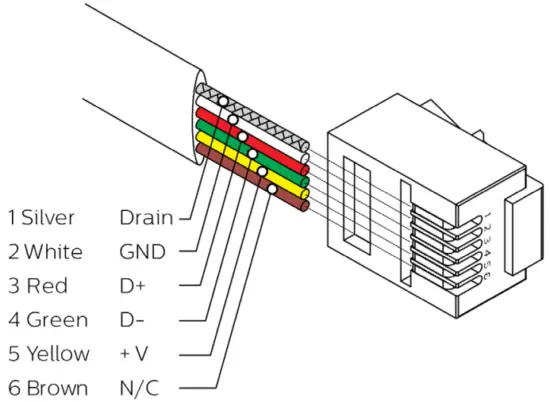 1 Silver Drain
2 White GND
3 Red D+
4 Green D-
5 Yellow + V
6 Brown N/C

1
2
3
4
5
6