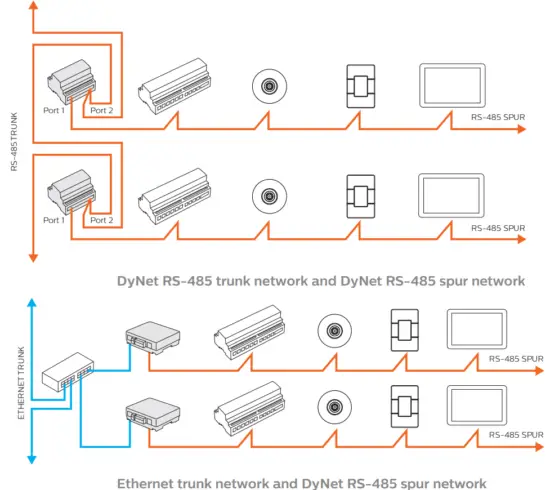 RS-485 TRUNK

Port 1 Port 2

RS-485 SPUR

Port 1 Port 2

RS-485 SPUR

DyNet RS-485 trunk network and DyNet RS-485 spur network

ETHERNET TRUNK

RS-485 SPUR

RS-485 SPUR

Ethernet trunk network and DyNet RS-485 spur network