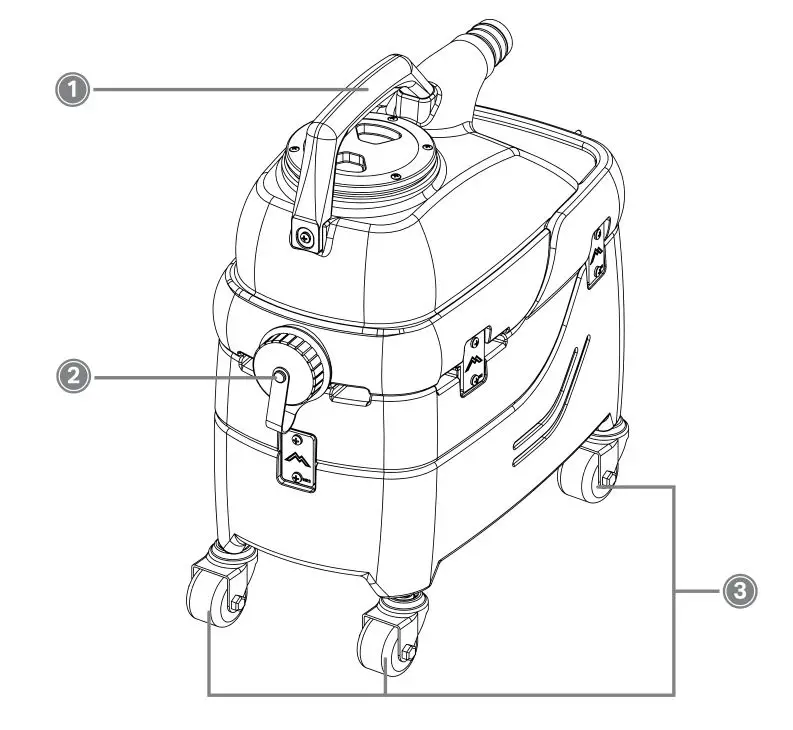 1
2
3