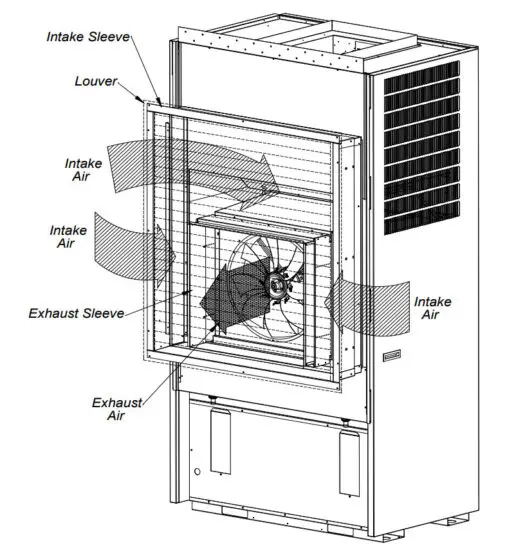 Intake Sleeve

Louver

Intake Air

Intake Air

Exhaust Sleeve

Intake Air

Exhaust Air