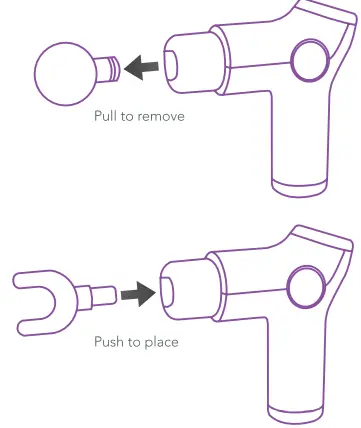 Pull to remove

Push to place