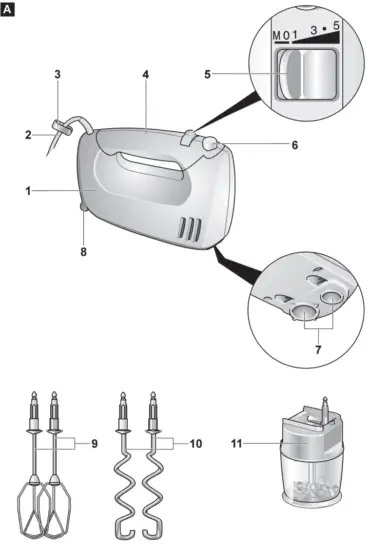 A

M 0 1 3 • 5

3
4
5
2
6
1
8
7
9
10
11