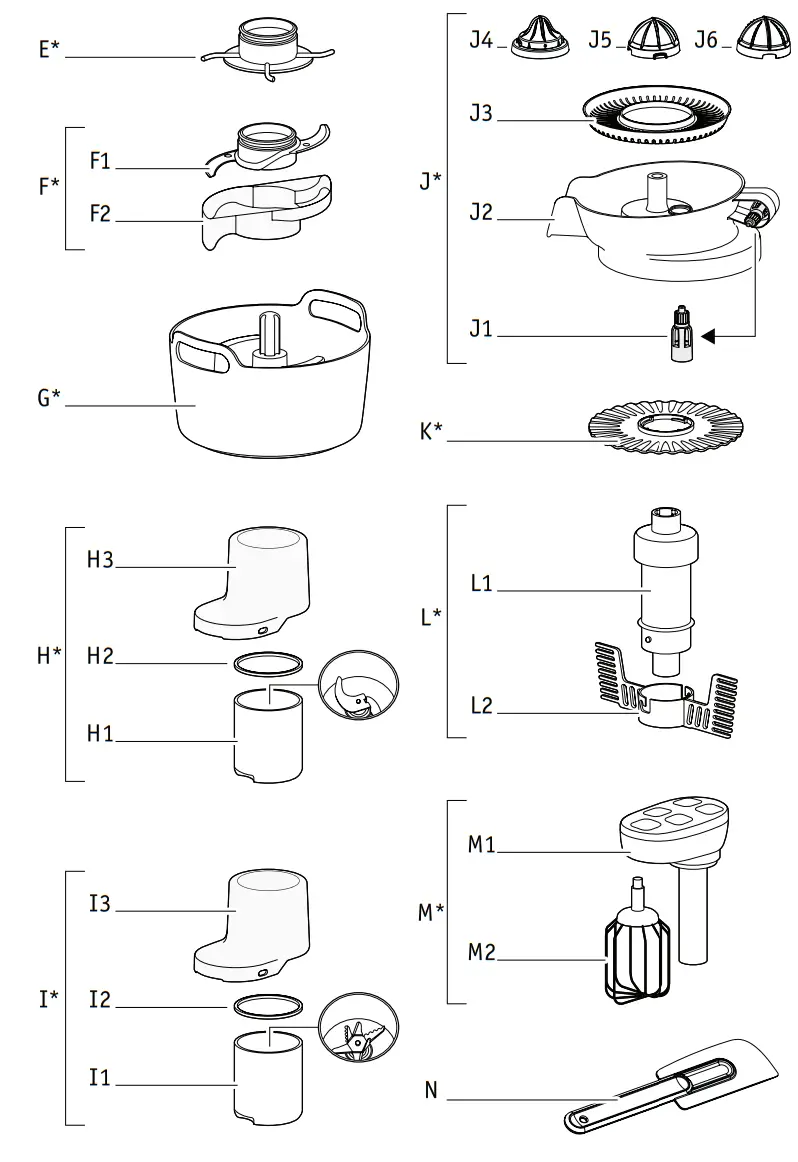 E*

F*
F1
F2

G*

H*
H3
H2
H1

I*
I3
I2
I1

J*
J4
J5
J6
J3
J2
J1

K*

L*
L1
L2

M*
M1
M2

N