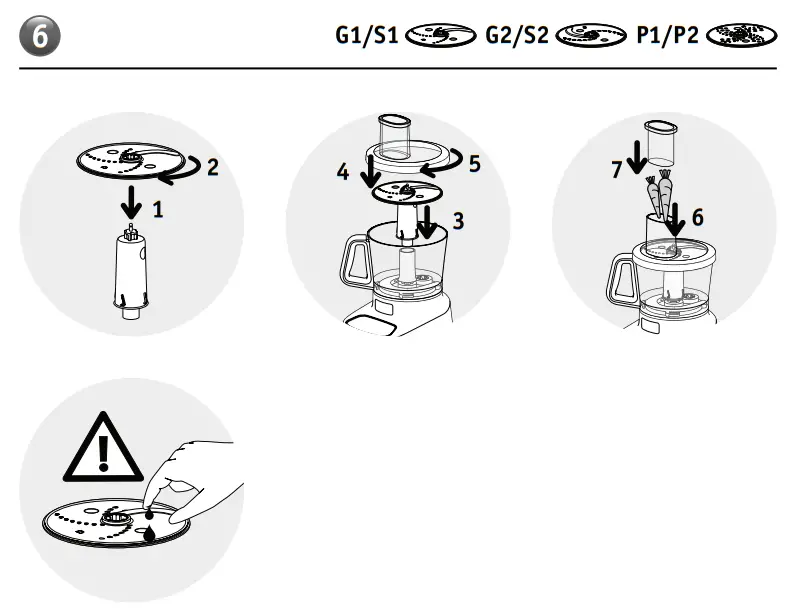 6

G1/S1 G2/S2 P1/P2

2
1

4
5
3

7
6