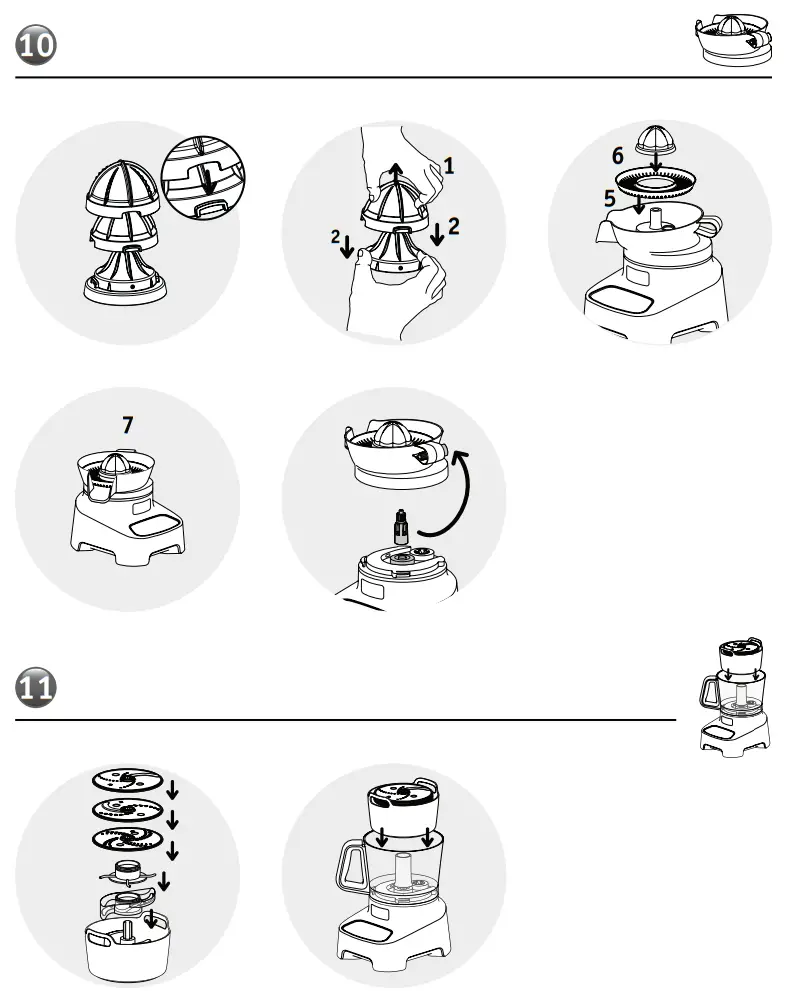 10

1

2

2

6

5

7

11