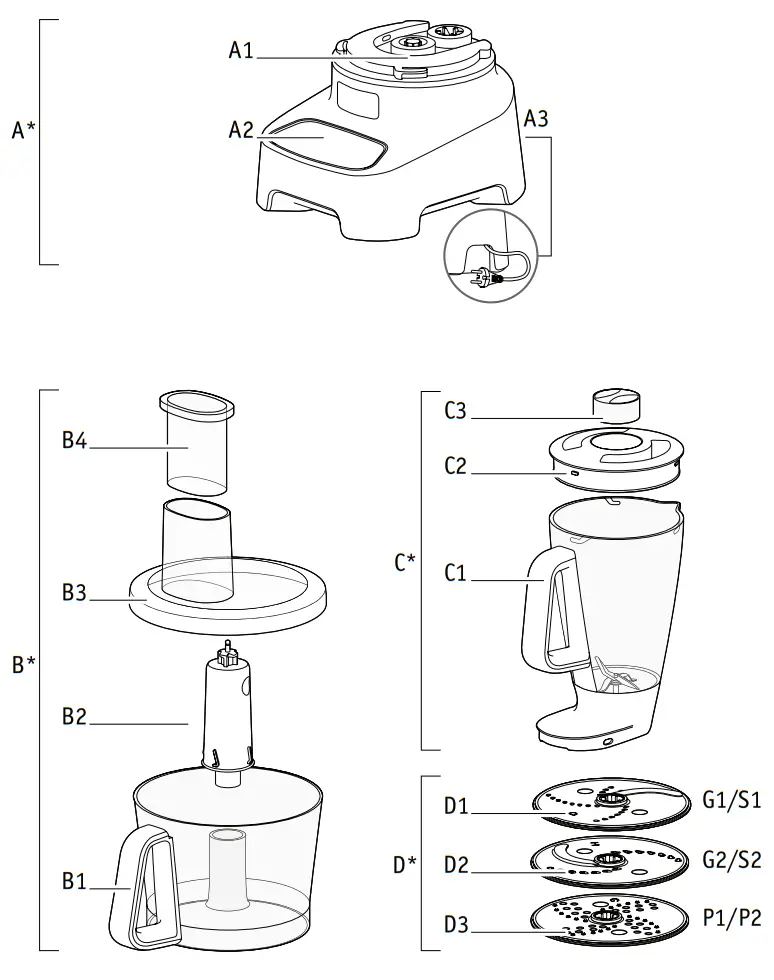 A*
A1
A2
A3

B*
B4
B3
B2
B1

C*
C3
C2
C1

D*
D1
D2
D3
G1/S1
G2/S2
P1/P2