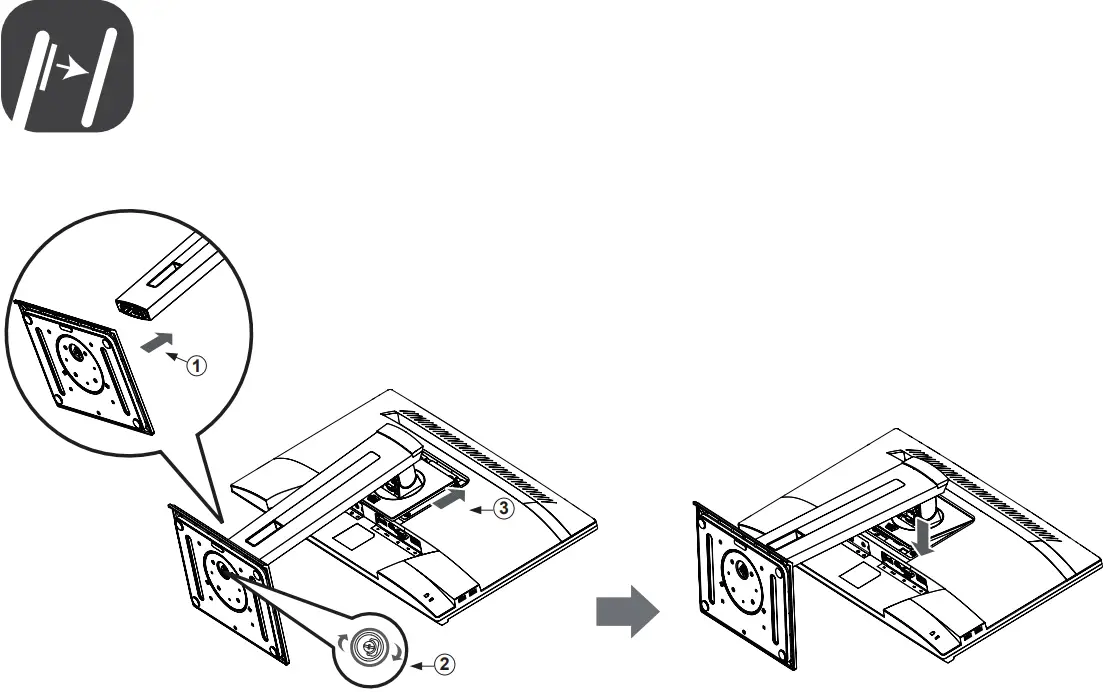 ①

③

②