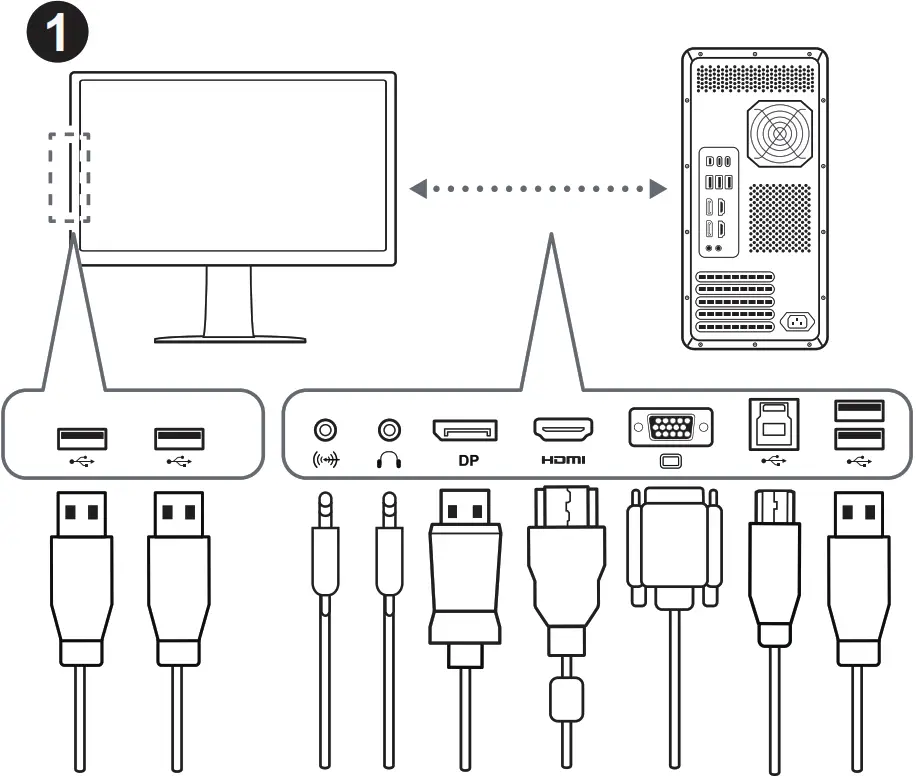 1

DP

HDMI