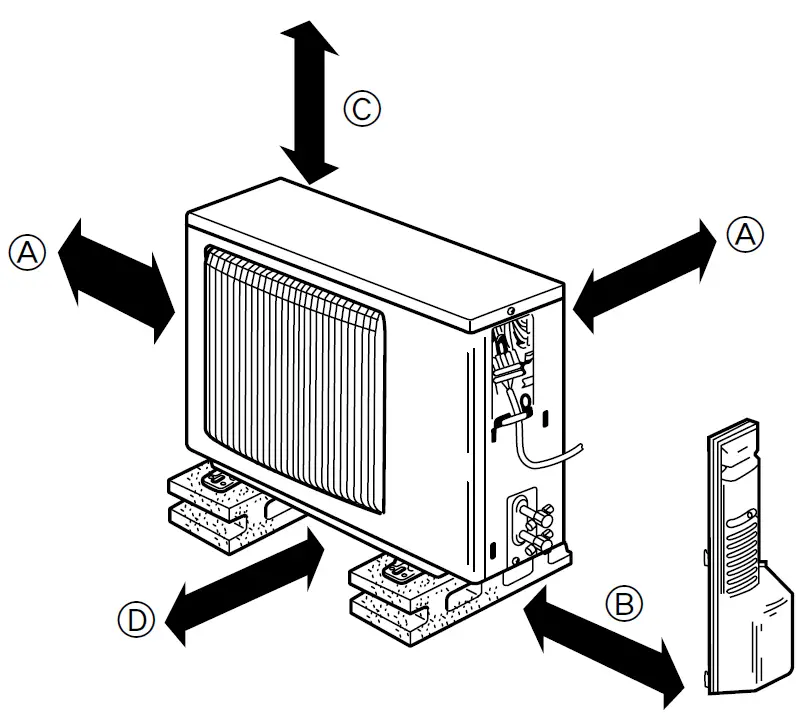 C
A
A
D
B