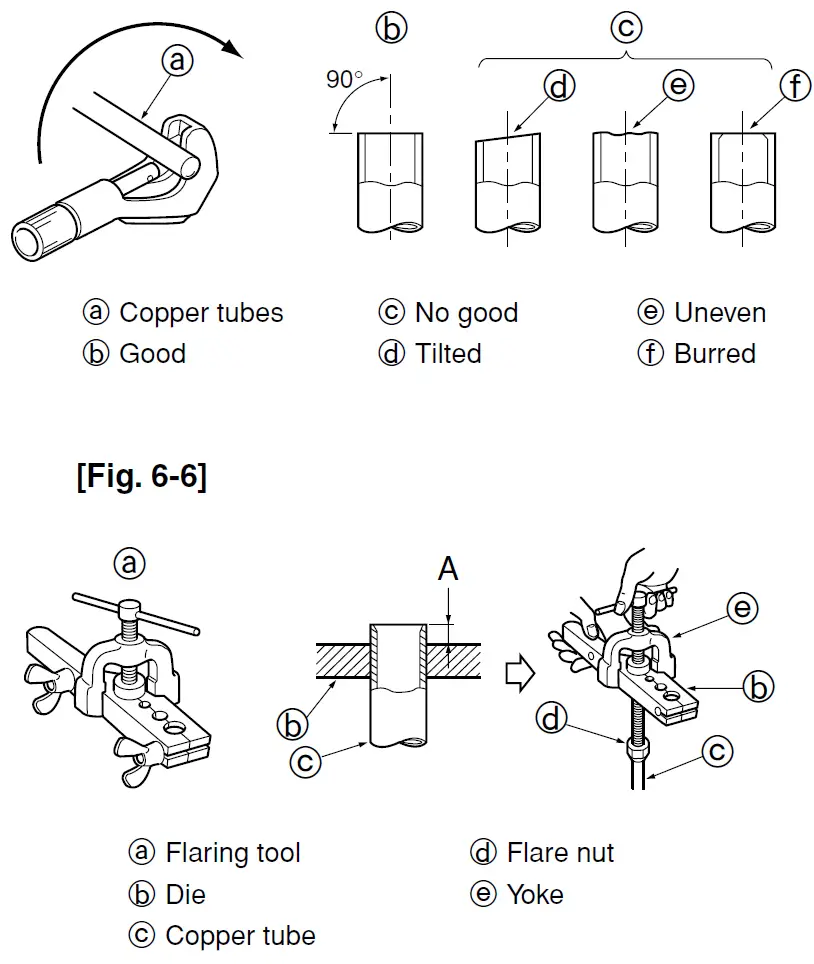 ⓐ

ⓑ

90°

ⓒ

ⓓ

ⓔ

ⓕ

ⓐ Copper tubes
ⓑ Good
ⓒ No good
ⓓ Tilted
ⓔ Uneven
ⓕ Burred

[Fig. 6-6]

ⓐ

A

ⓑ

ⓒ

ⓔ

ⓑ

ⓓ

ⓒ

ⓐ Flaring tool
ⓑ Die
ⓒ Copper tube
ⓓ Flare nut
ⓔ Yoke