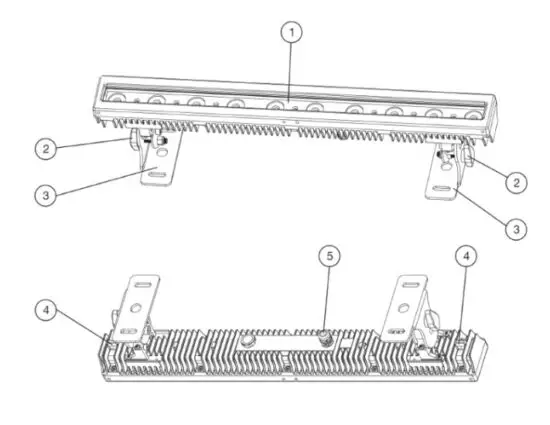 1
2
3
2
3
5
4
4