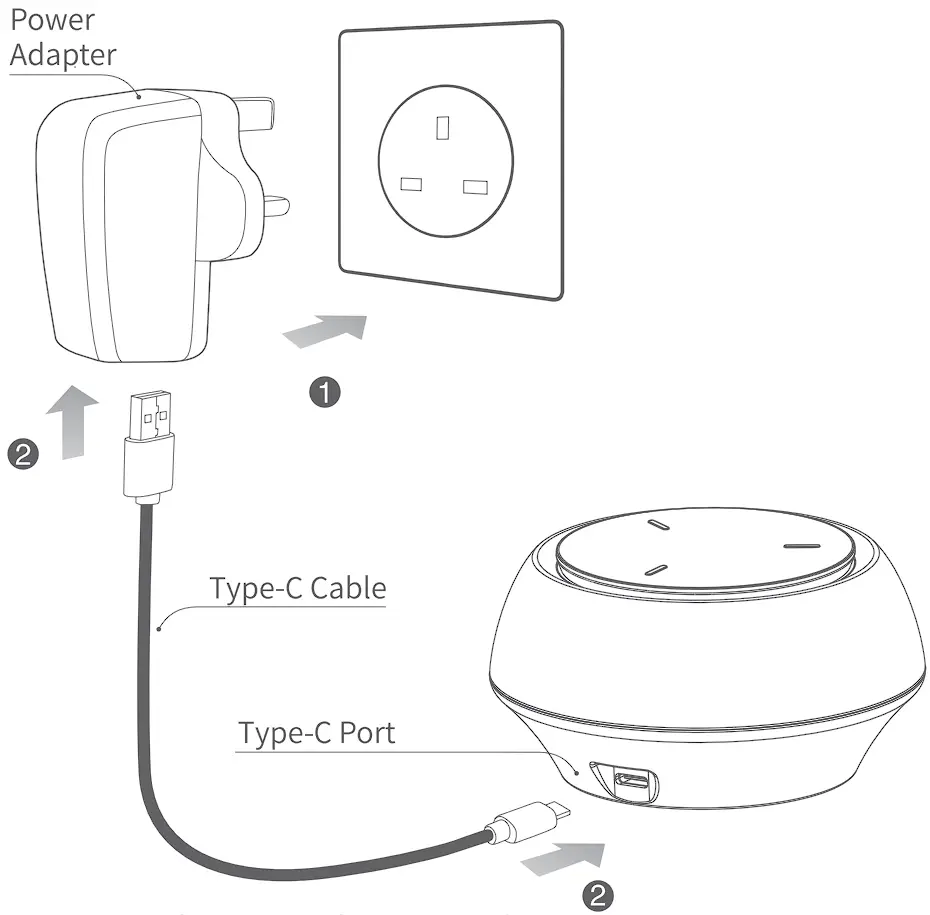 Power Adapter

1

2

Type-C Cable

Type-C Port

2