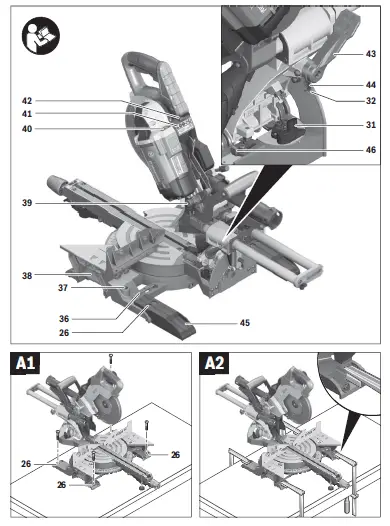 42
41
40
39
38
37
36
26
43
44
32
31
46
45
A1
26
26
26
A2