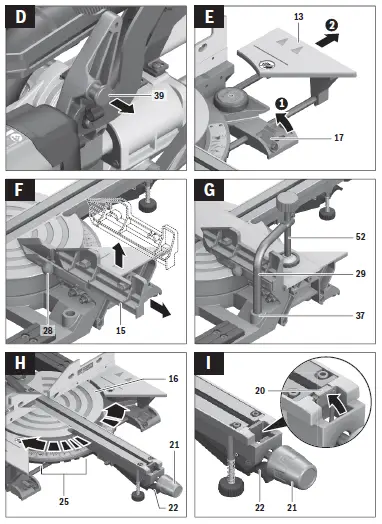 D
39

E
13
2
1
17

F
28
15

G
52
29
37

H
16
21
25
22

I
20
22
21