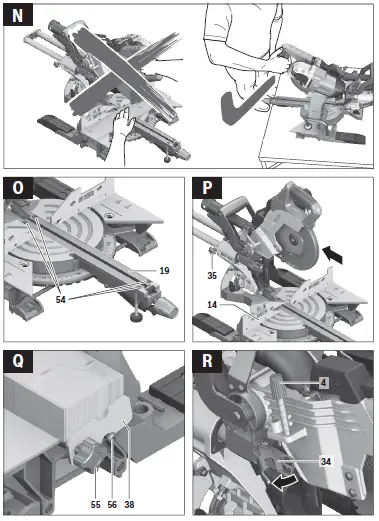 N

O

19

54

P

35

14

Q

55 56 38

R

4

34