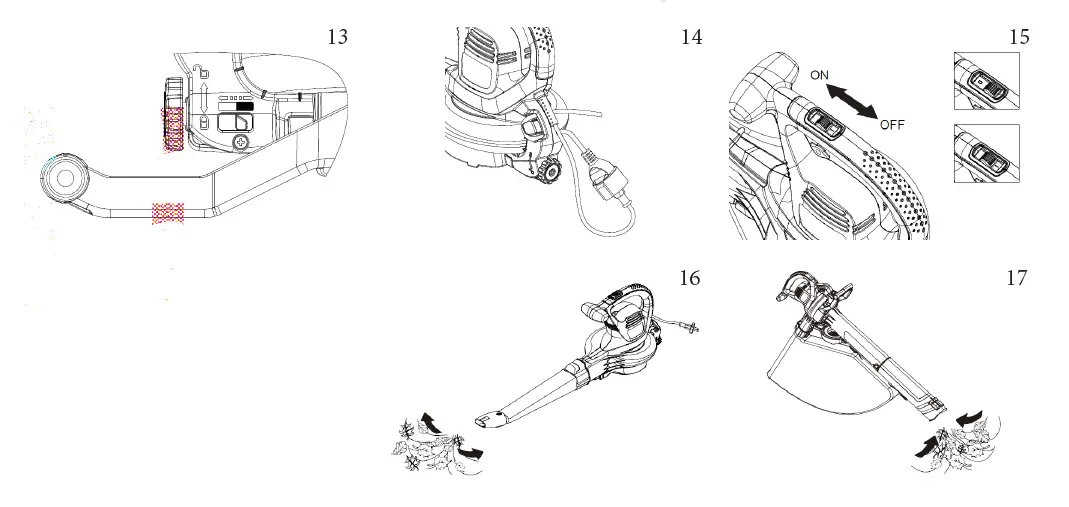 13

14

15

ON

OFF

16

17