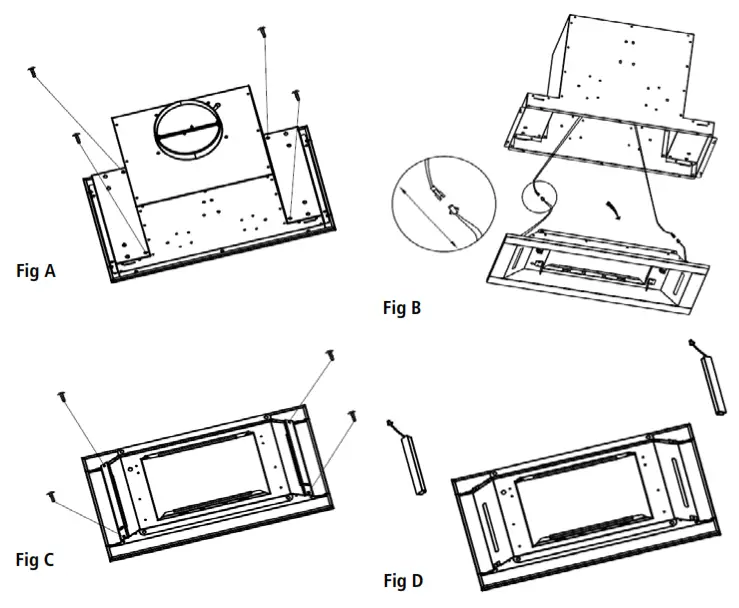 Fig A

Fig B

Fig C

Fig D