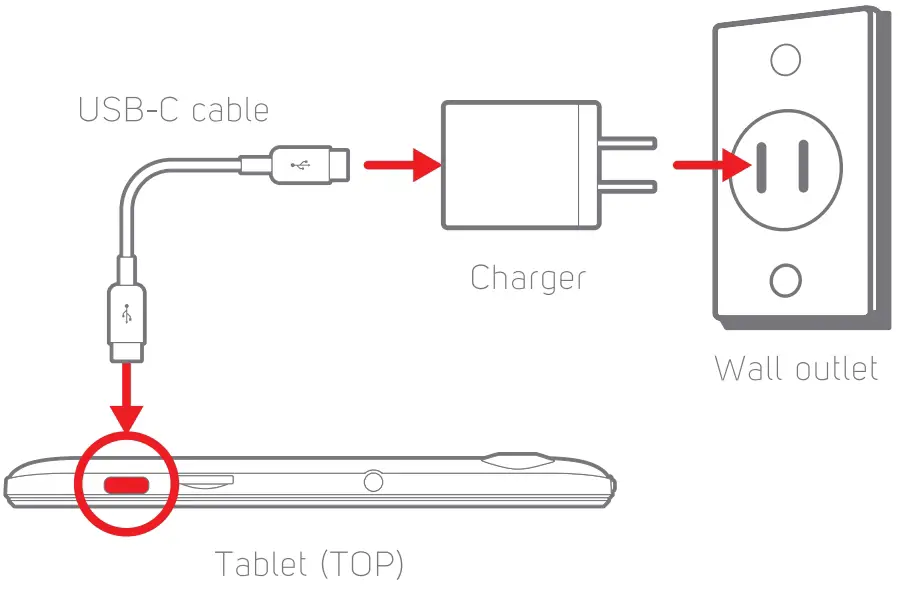 USB-C cable

Charger

Wall outlet

Tablet (TOP)