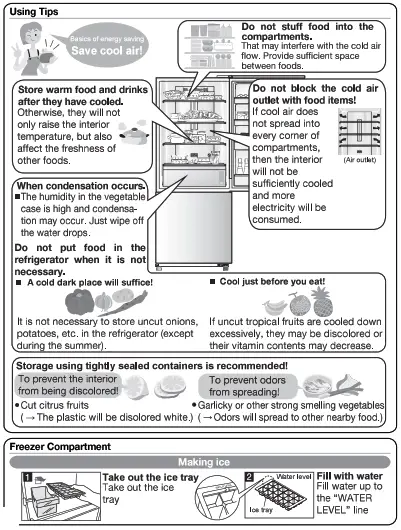 Using Tips

Basics of energy saving
Save cool air!

Do not stuff food into the compartments.
That may interfere with the cold air flow. Provide sufficient space between foods.

Store warm food and drinks after they have cooled.
Otherwise, they will not only raise the interior temperature, but also affect the freshness of other foods.

Do not block the cold air outlet with food items!
If cool air does not spread into every corner of compartments, then the interior will not be sufficiently cooled and more electricity will be consumed.

(Air outlet)

When condensation occurs.
■The humidity in the vegetable case is high and condensation may occur. Just wipe off the water drops.

Do not put food in the refrigerator when it is not necessary.

■ A cold dark place will suffice!

It is not necessary to store uncut onions, potatoes, etc. in the refrigerator (except during the summer).

■ Cool just before you eat!

If uncut tropical fruits are cooled down excessively, they may be discolored or their vitamin contents may decrease.

Storage using tightly sealed containers is recommended!

To prevent the interior from being discolored!

•Cut citrus fruits
(→The plastic will be disolored white.)

To prevent odors from spreading!

•Garlicky or other strong smelling vegetables
(→Odors will spread to other nearby food.)

Freezer Compartment

Making ice

1 Take out the ice tray
Take out the ice tray

2 Water level
Ice tray

Fill with water
Fill water up to the "WATER LEVEL" line