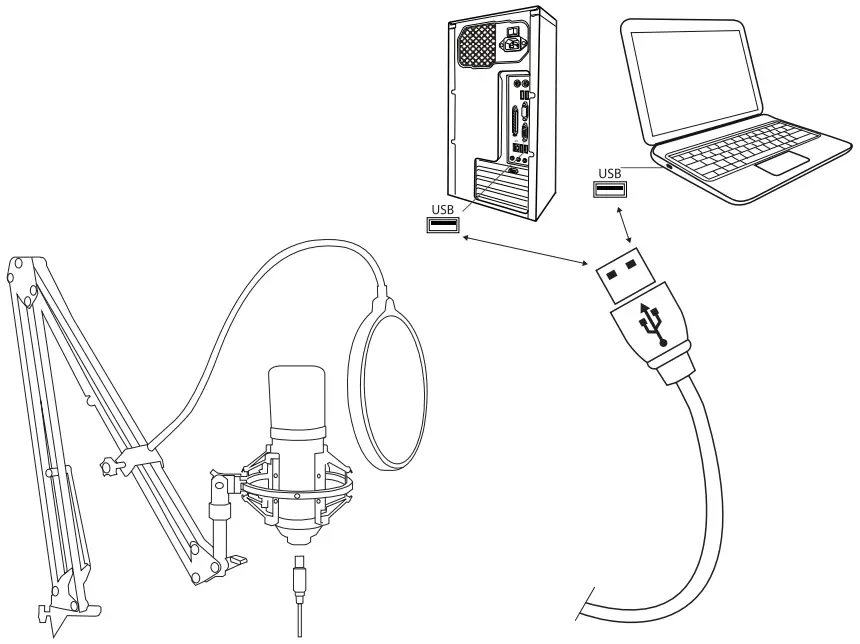 USB
USB