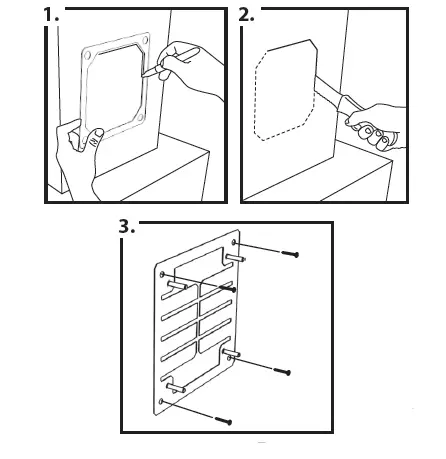 1.

2.

3.