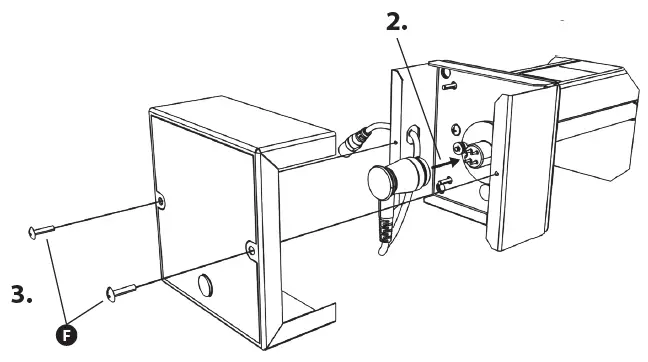 2.

3.

F