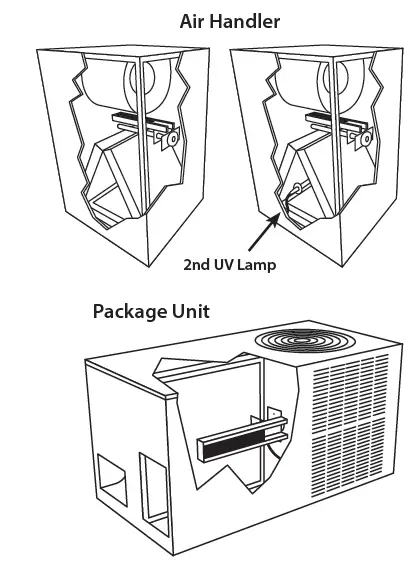 Air Handler

2nd UV Lamp

Package Unit