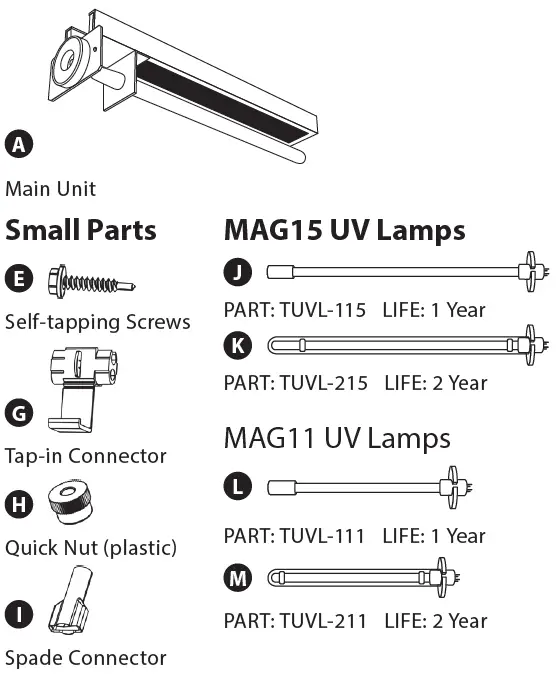 A

Main Unit

Small Parts

E

Self-tapping Screws

G

Tap-in Connector

H

Quick Nut (plastic)

I

Spade Connector

MAG15 UV Lamps

J

PART: TUVL-115 LIFE: 1 Year

K

PART: TUVL-215 LIFE: 2 Year

MAG11 UV Lamps

L

PART: TUVL-111 LIFE: 1 Year

M

PART: TUVL-211 LIFE: 2 Year