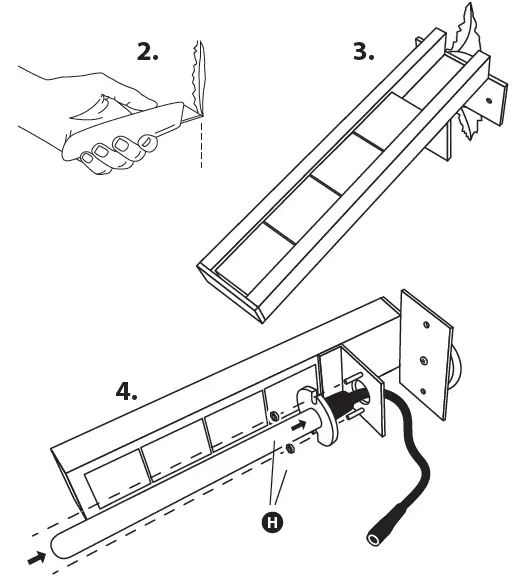 2.

3.

4.

H