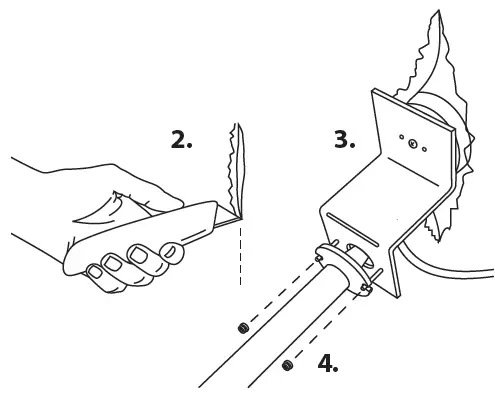 2.

3.

4.