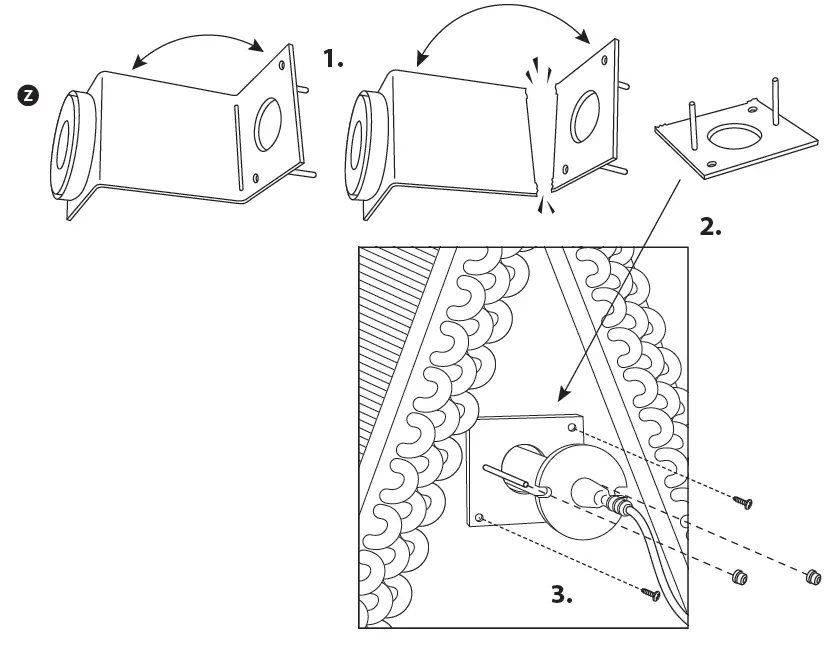 Z

1.

2.

3.