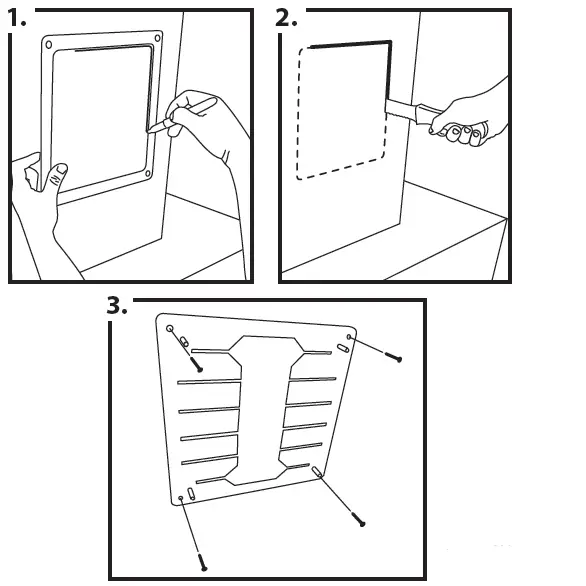 1.

2.

3.