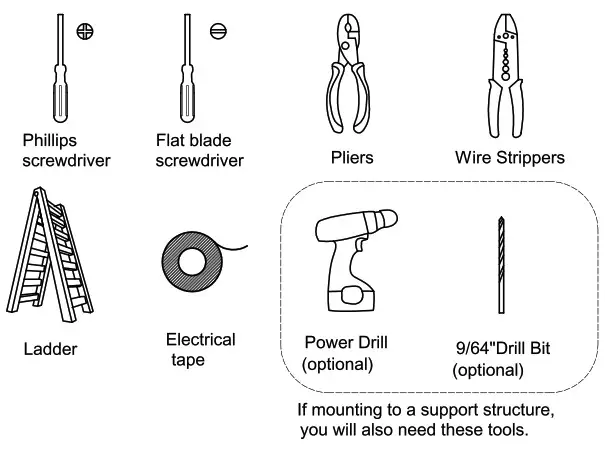 Phillips screwdriver

Flat blade screwdriver

Pliers

Wire Strippers

Ladder

Electrical tape

Power Drill (optional)

9/64"Drill Bit (optional)

If mounting to a support structure, you will also need these tools.