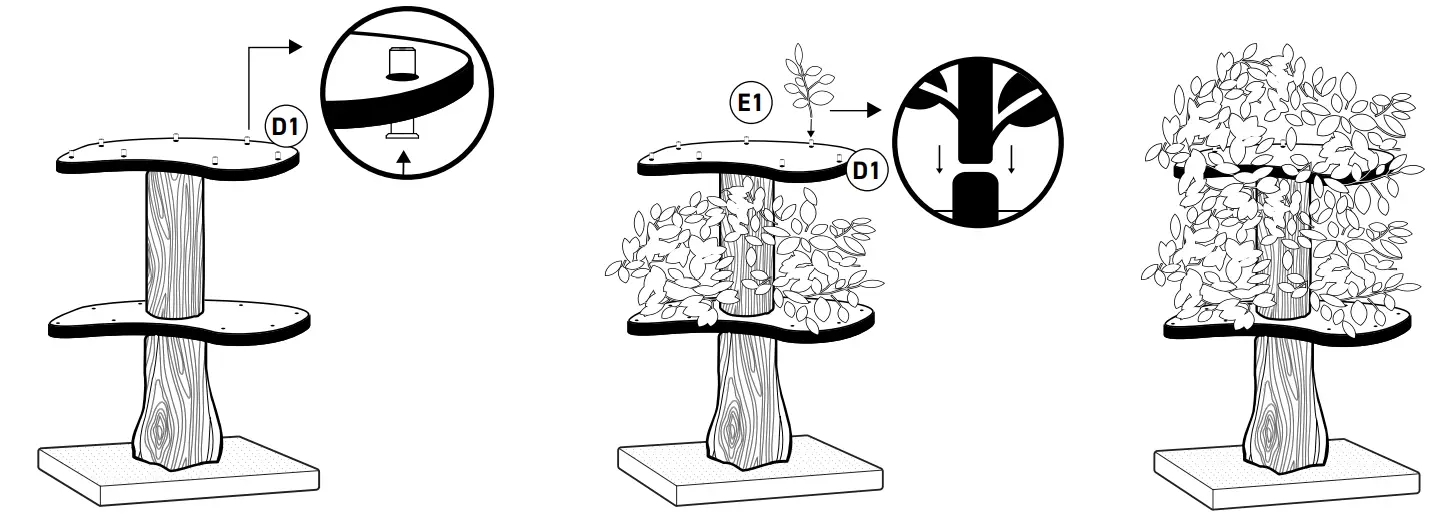 D1

E1

D1