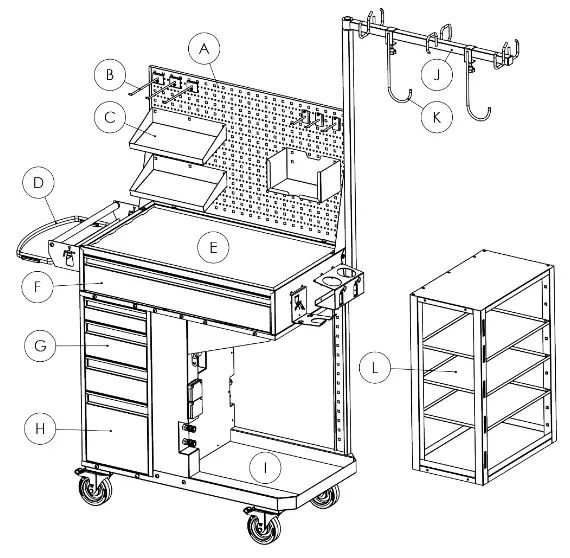 A
B
C
D
E
F
G
H
I
J
K
L