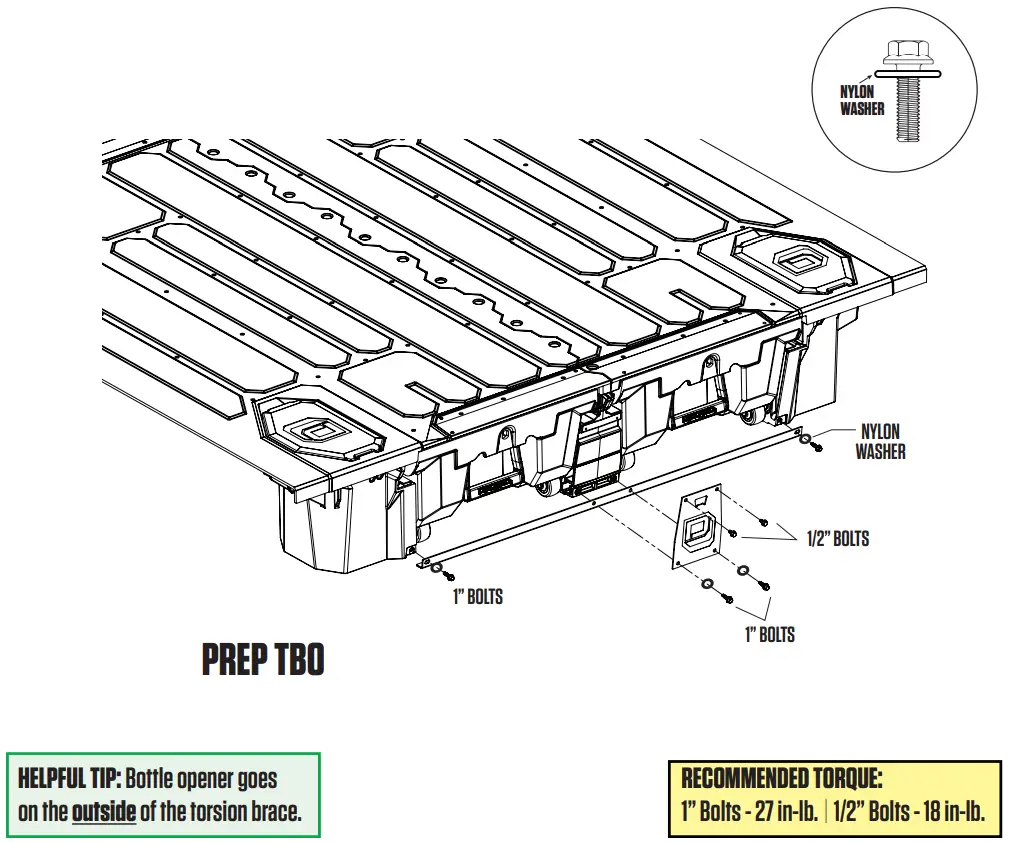 NYLON WASHER

NYLON WASHER

1/2" BOLTS

1" BOLTS

1" BOLTS

PREP TBO

HELPFUL TIP: Bottle opener goes on the outside of the torsion brace.

RECOMMENDED TORQUE:
1" Bolts - 27 in-lb. | 1/2" Bolts - 18 in-lb.