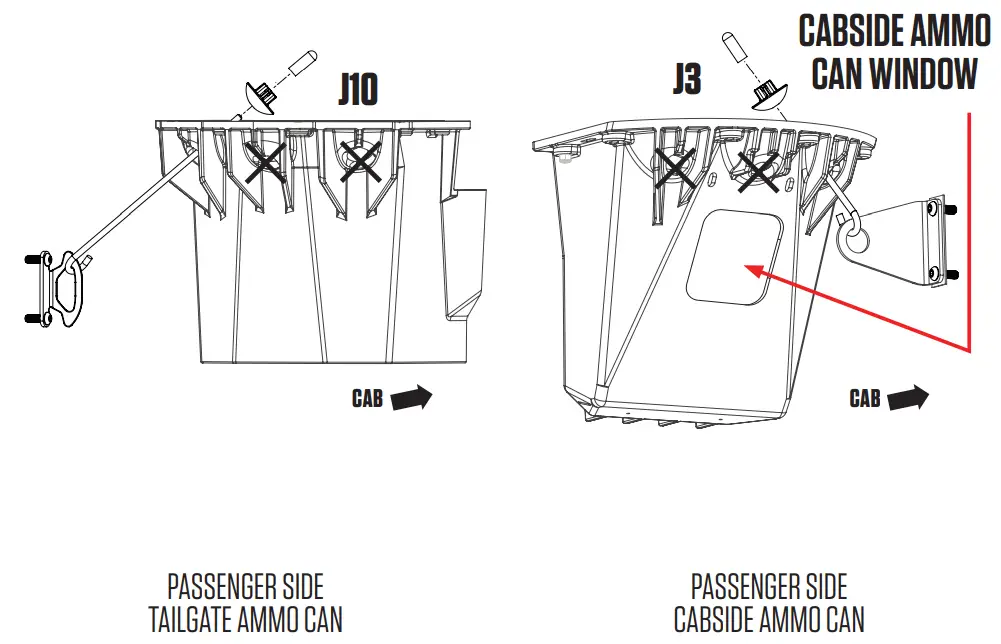 J10

CAB

PASSENGER SIDE
TAILGATE AMMO CAN

J3

CABSIDE AMMO
CAN WINDOW

CAB

PASSENGER SIDE
CABSIDE AMMO CAN