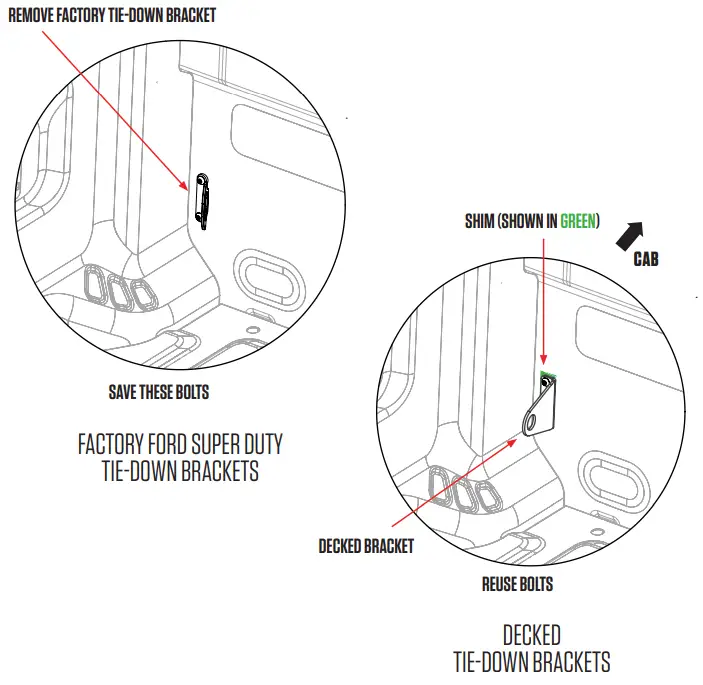 REMOVE FACTORY TIE-DOWN BRACKET

SAVE THESE BOLTS

FACTORY FORD SUPER DUTY
TIE-DOWN BRACKETS

SHIM (SHOWN IN GREEN)

CAB

DECKED BRACKET

REUSE BOLTS

DECKED
TIE-DOWN BRACKETS