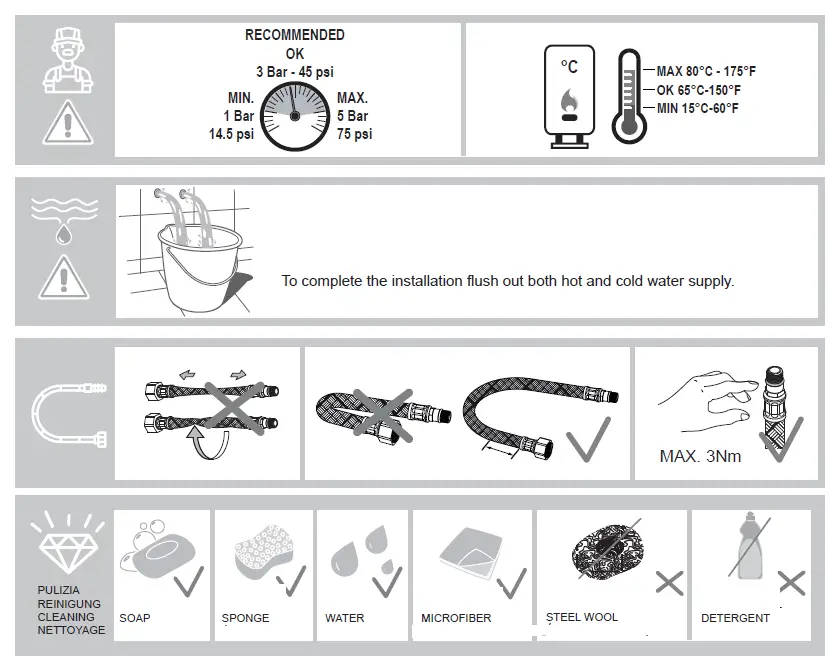 RECOMMENDED
OK
3 Bar - 45 psi
MIN.
1 Bar
14.5 psi
MAX.
5 Bar
75 psi

°C

MAX 80°C - 175°F
OK 65°C-150°F
MIN 15°C-60°F

To complete the installation flush out both hot and cold water supply.

MAX. 3Nm

PULIZIA
REINIGUNG
CLEANING
NETTOYAGE

SOAP

SPONGE

WATER

MICROFIBER

STEEL WOOL

DETERGENT