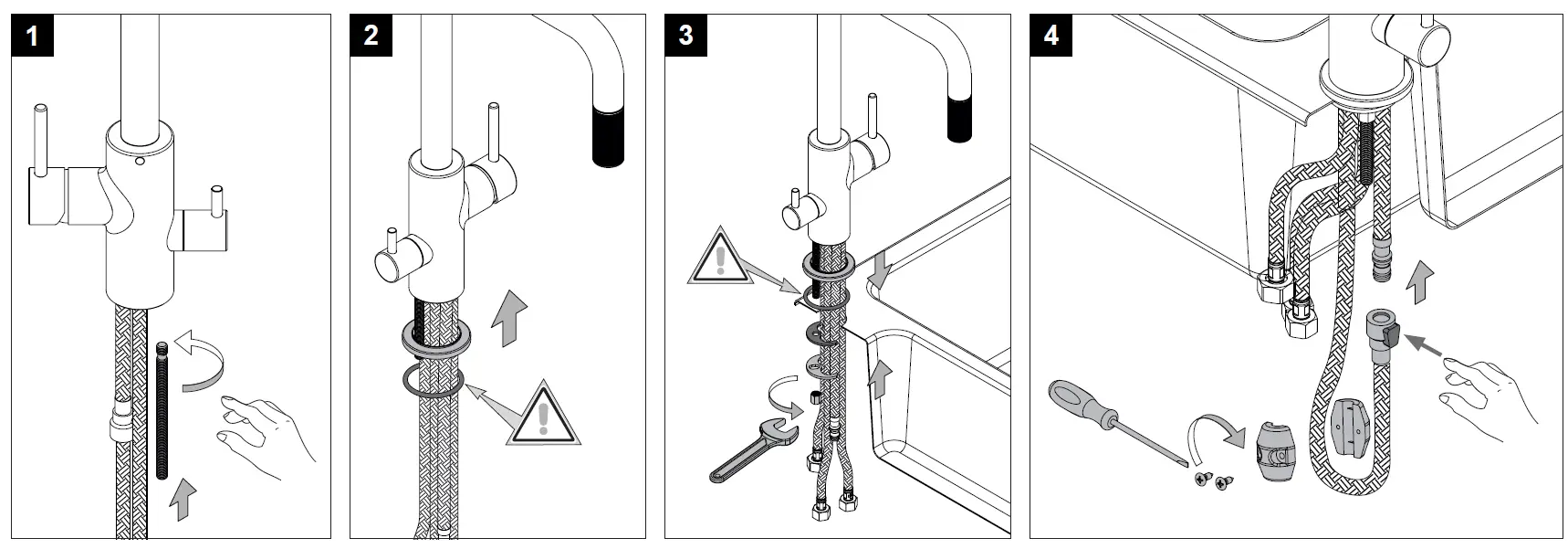 1

2

3

4