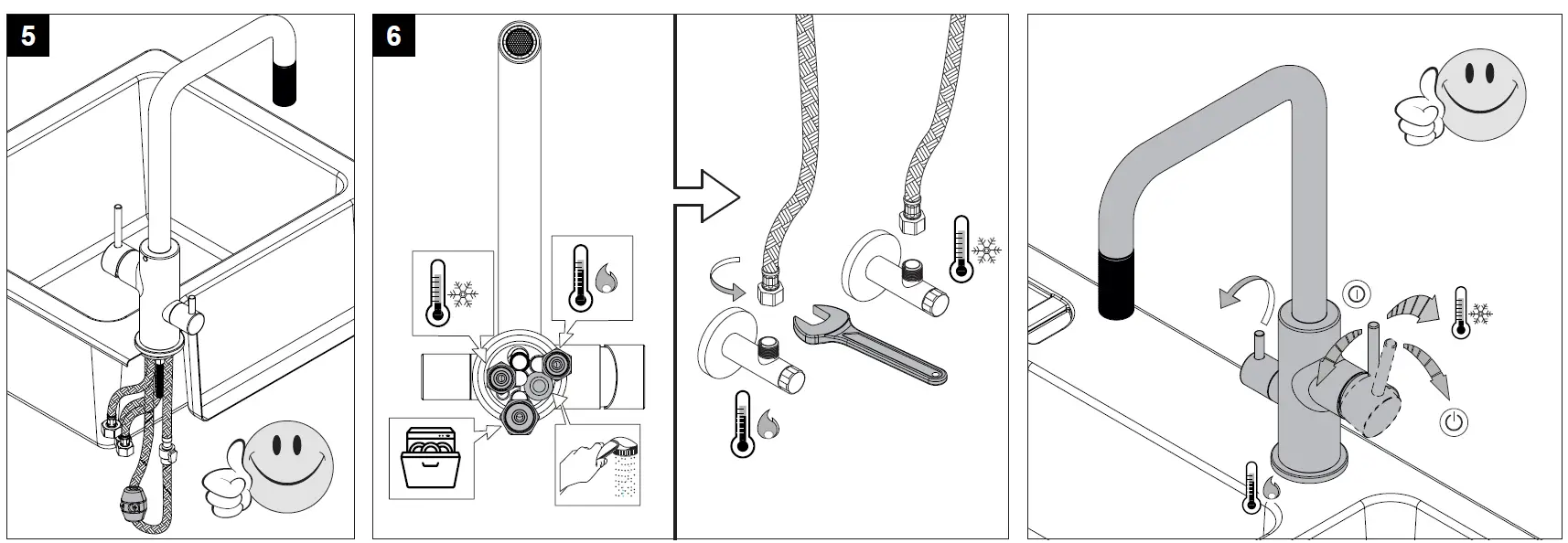 5

6