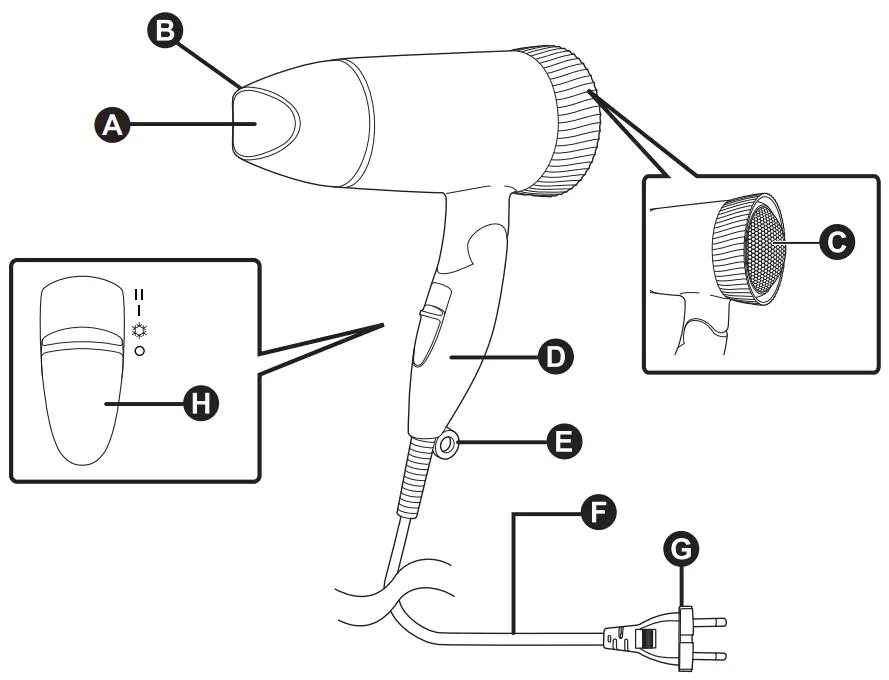 B
A
C
II
I
O
H
D
E
F
G