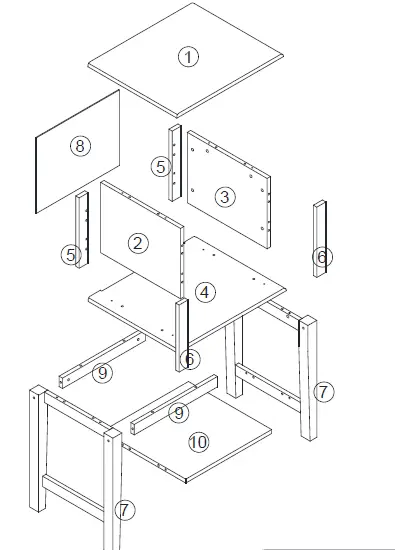 1
8
5
3
5
2
6
4
6
9
7
9
10
7