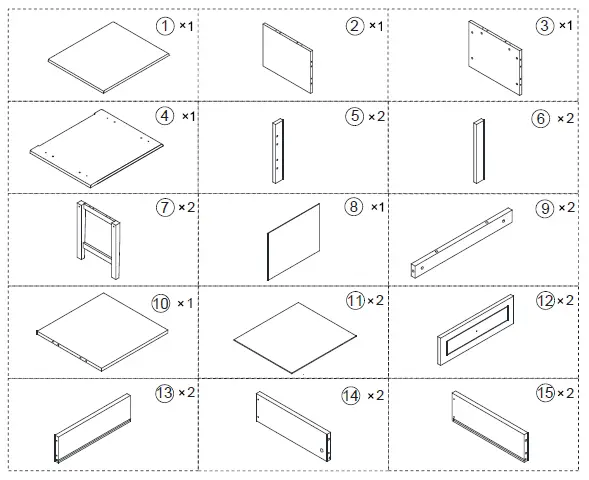 | | | |
|---|---|---|
| ① ×1 | ② ×1 | ③ ×1 |
| ④ ×1 | ⑤ ×2 | ⑥ ×2 |
| ⑦ ×2 | ⑧ ×1 | ⑨ ×2 |
| ⑩ ×1 | ⑪ ×2 | ⑫ ×2 |
| ⑬ ×2 | ⑭ ×2 | ⑮ ×2 |