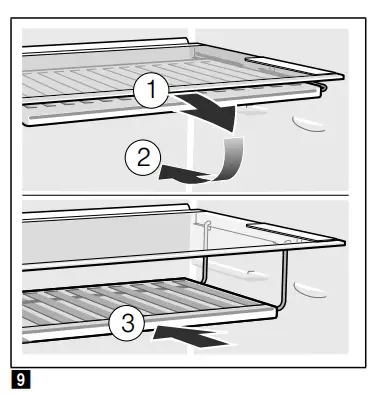 1
2
3
9