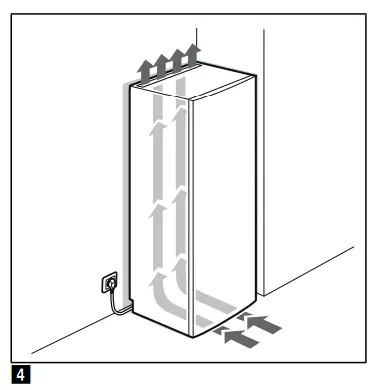 4