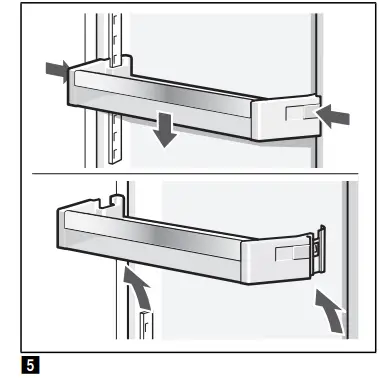 5