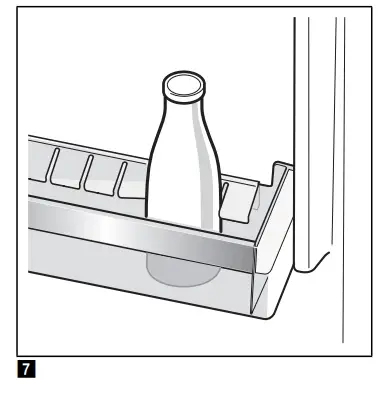 7