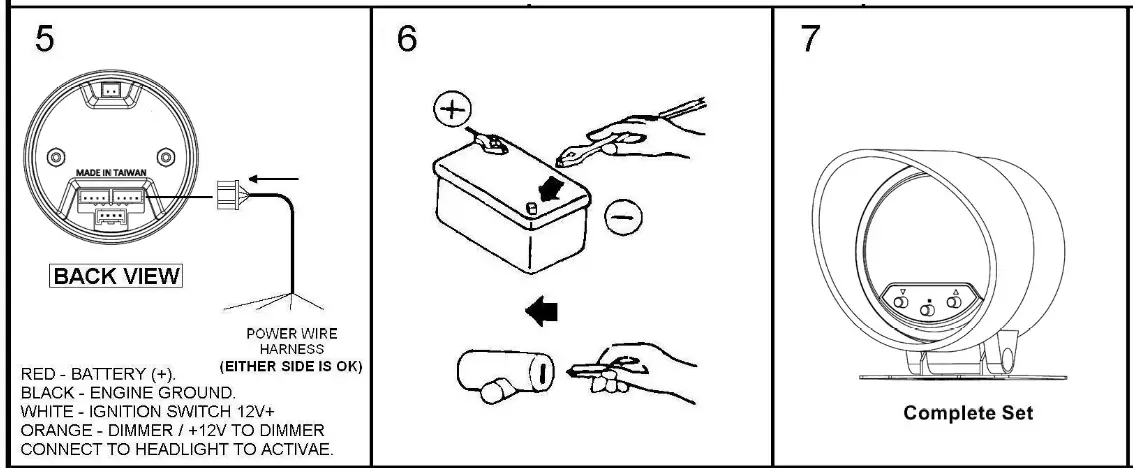 5

MADE IN TAIWAN

BACK VIEW

POWER WIRE HARNESS
(EITHER SIDE IS OK)

RED - BATTERY (+).
BLACK - ENGINE GROUND.
WHITE - IGNITION SWITCH 12V+
ORANGE - DIMMER / +12V TO DIMMER CONNECT TO HEADLIGHT TO ACTIVAE.

6

+

−

7

Complete Set