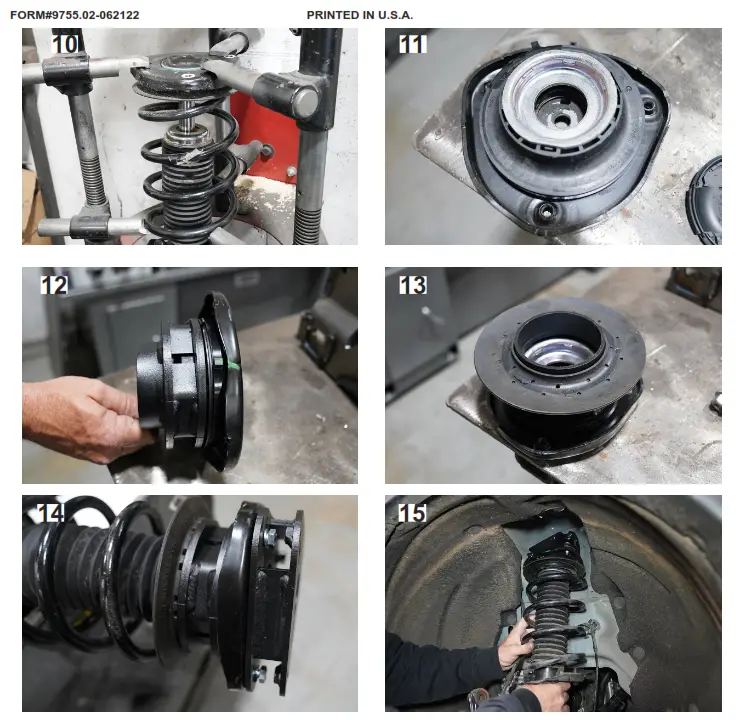 FORM#9755.02-062122 PRINTED IN U.S.A.

10

11

12

13

14

15